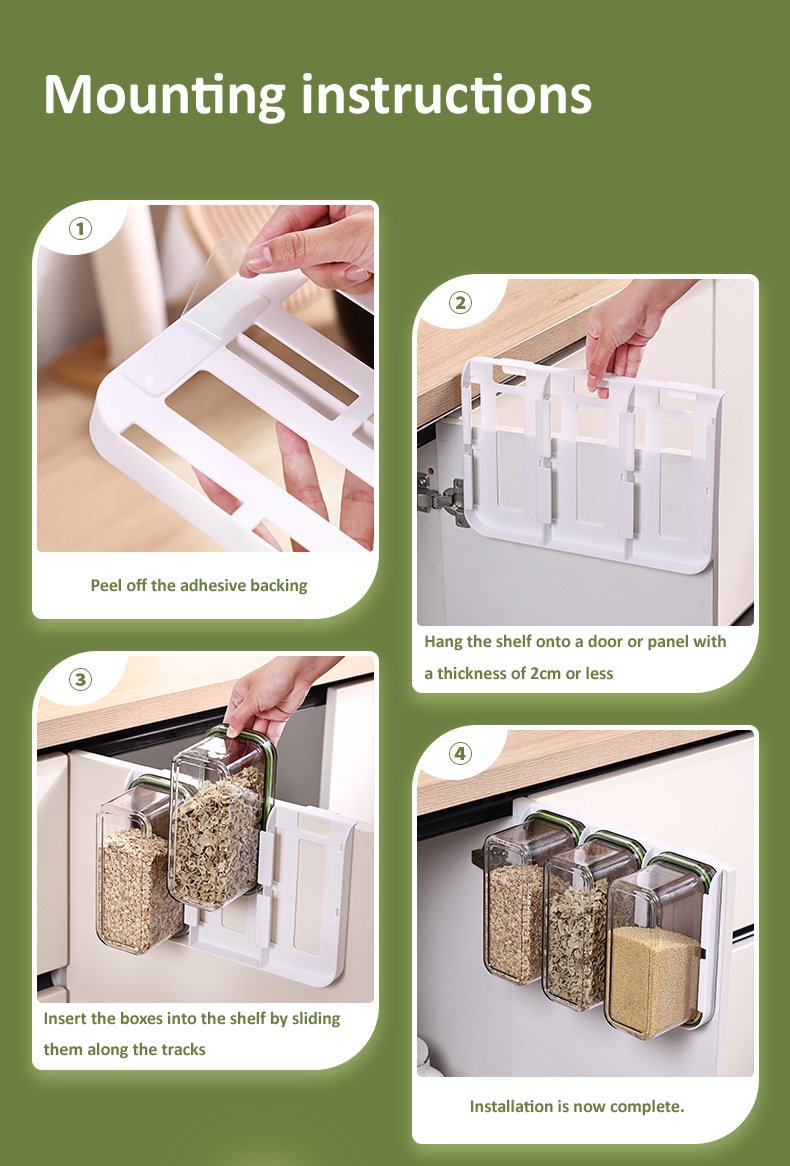 Mounting instructions

①

Peel off the adhesive backing

②

Hang the shelf onto a door or panel with a thickness of 2cm or less

③

Insert the boxes into the shelf by sliding them along the tracks

④

Installation is now complete.